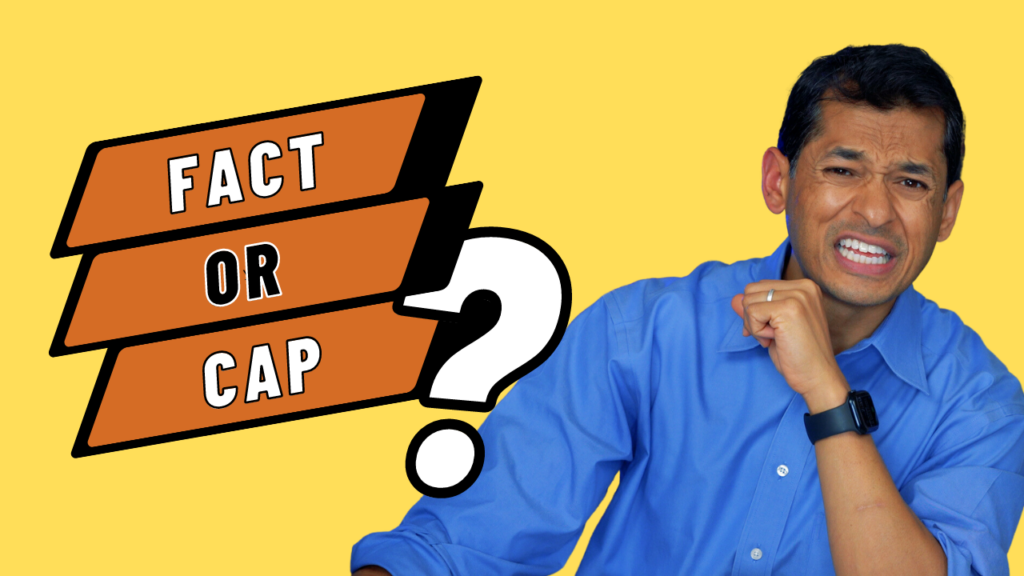 FACT
OR
CAP
?